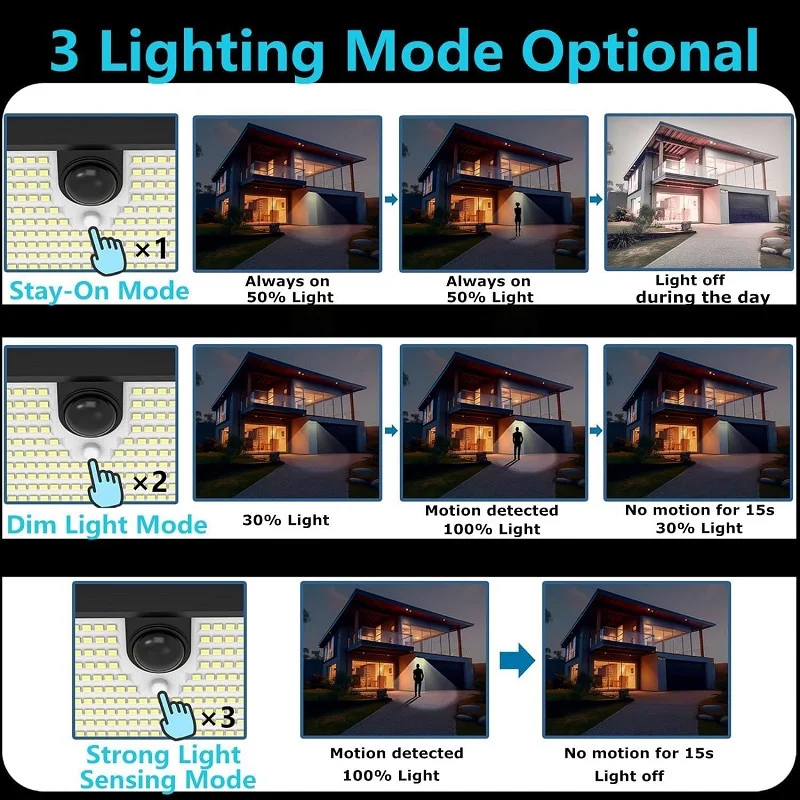 3 Lighting Mode Optional

×1
Stay-On Mode

Always on
50% Light

Always on
50% Light

Light off
during the day

×2
Dim Light Mode

30% Light

Motion detected
100% Light

No motion for 15s
30% Light

×3
Strong Light Sensing Mode

Motion detected
100% Light

No motion for 15s
Light off